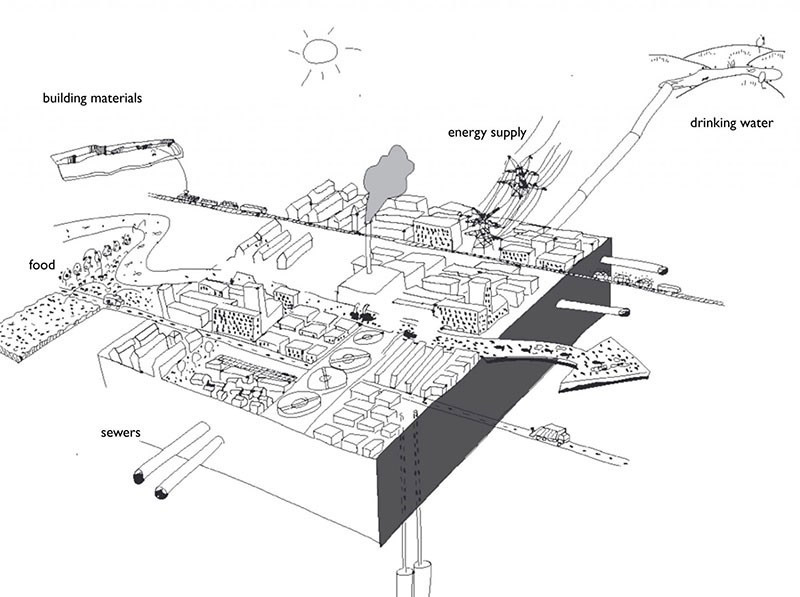 building materials

energy supply

drinking water

food

sewers